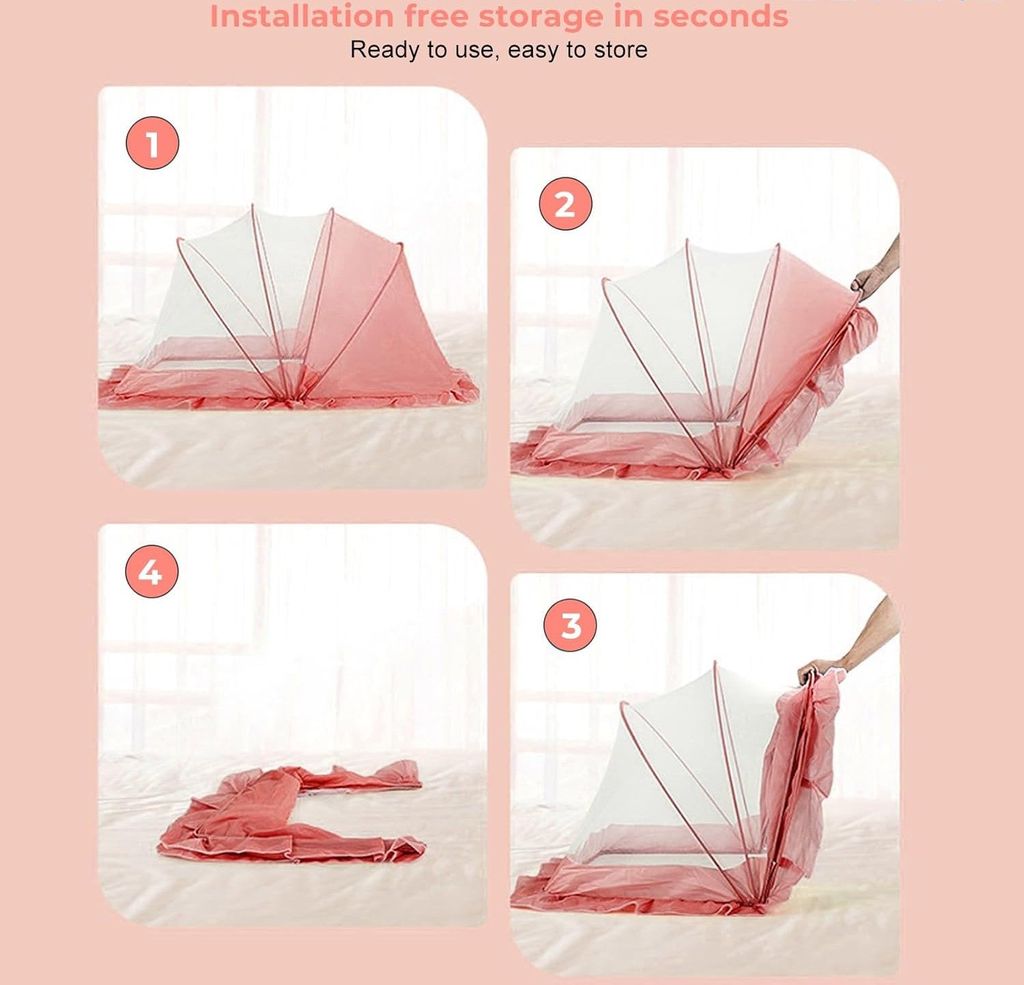 Installation free storage in seconds
Ready to use, easy to store

1

2

4

3