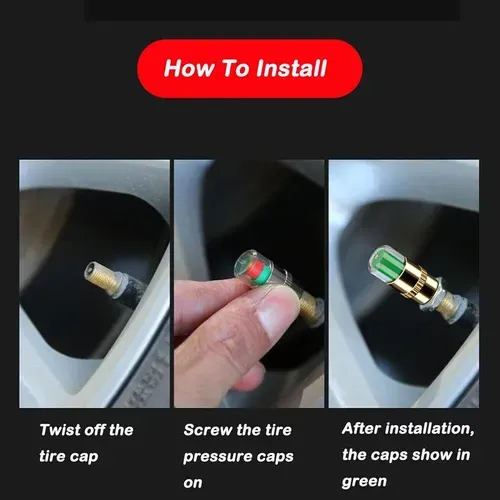 How To Install

Twist off the tire cap

Screw the tire pressure caps on

After installation, the caps show in green