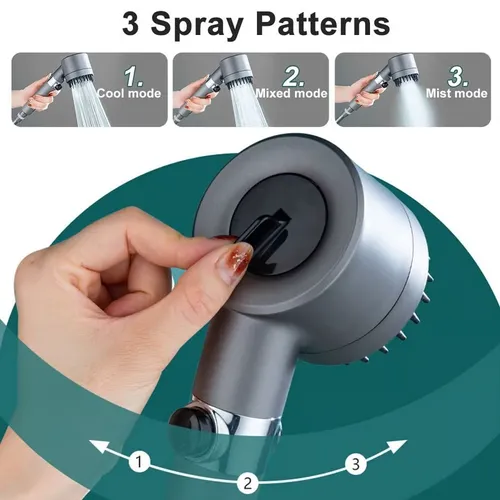 3 Spray Patterns

1. Cool mode

2. Mixed mode

3. Mist mode

1

2

3