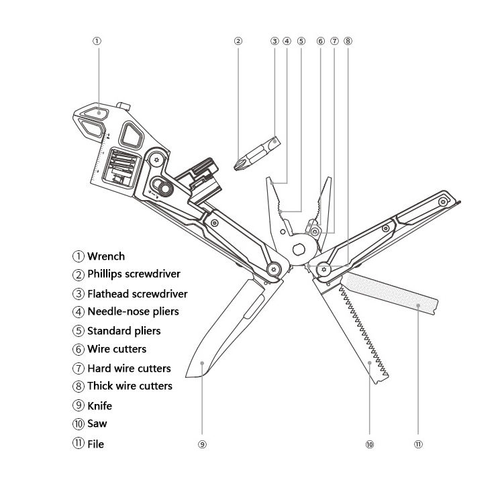 ①

② ③ ④ ⑤ ⑥ ⑦ ⑧

① Wrench
② Phillips screwdriver
③ Flathead screwdriver
④ Needle-nose pliers
⑤ Standard pliers
⑥ Wire cutters
⑦ Hard wire cutters
⑧ Thick wire cutters
⑨ Knife
⑩ Saw
⑪ File

⑨ ⑩ ⑪