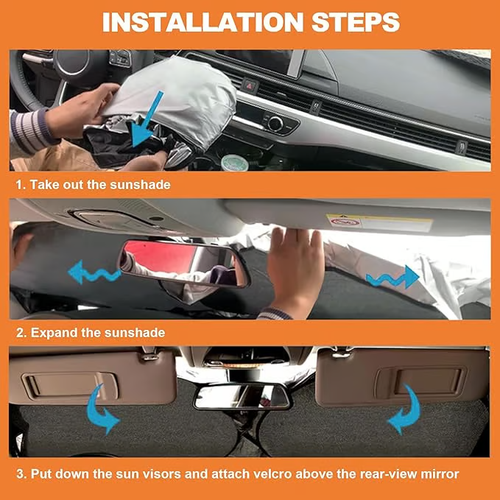 INSTALLATION STEPS

1. Take out the sunshade

2. Expand the sunshade

3. Put down the sun visors and attach velcro above the rear-view mirror