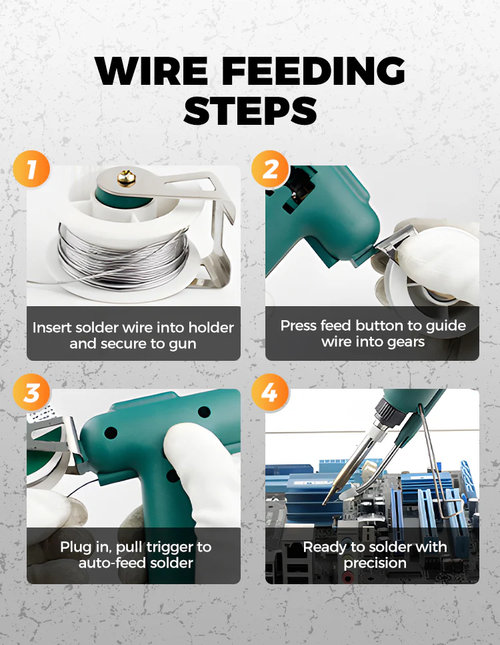 WIRE FEEDING STEPS

1

Insert solder wire into holder and secure to gun

2

Press feed button to guide wire into gears

3

Plug in, pull trigger to auto-feed solder

4

Ready to solder with precision