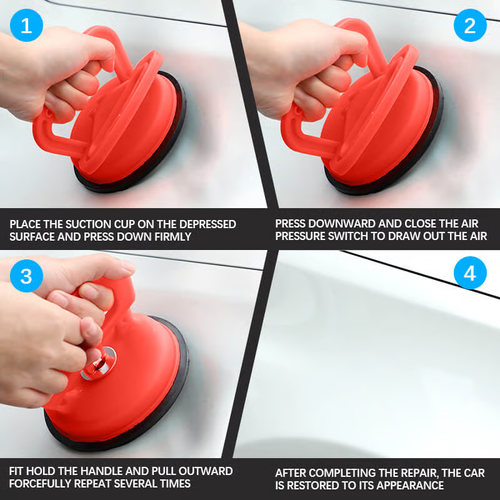 1

PLACE THE SUCTION CUP ON THE DEPRESSED SURFACE AND PRESS DOWN FIRMLY

2

PRESS DOWNWARD AND CLOSE THE AIR PRESSURE SWITCH TO DRAW OUT THE AIR

3

FIT HOLD THE HANDLE AND PULL OUTWARD FORCEFULLY REPEAT SEVERAL TIMES

4

AFTER COMPLETING THE REPAIR, THE CAR IS RESTORED TO ITS APPEARANCE