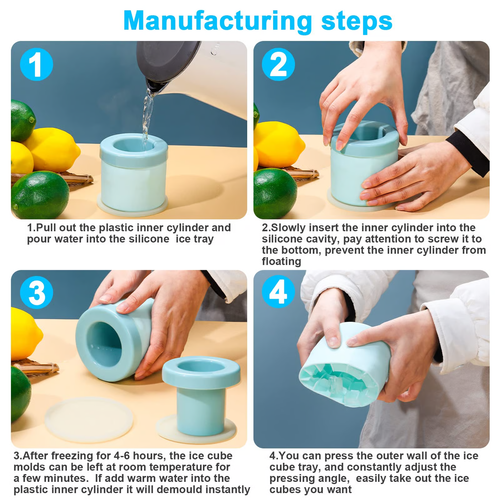 Manufacturing steps

1

1.Pull out the plastic inner cylinder and pour water into the silicone ice tray

2

2.Slowly insert the inner cylinder into the silicone cavity, pay attention to screw it to the bottom, prevent the inner cylinder from floating

3

3.After freezing for 4-6 hours, the ice cube molds can be left at room temperature for a few minutes. If add warm water into the plastic inner cylinder it will demould instantly

4

4.You can press the outer wall of the ice cube tray, and constantly adjust the pressing angle, easily take out the ice cubes you want