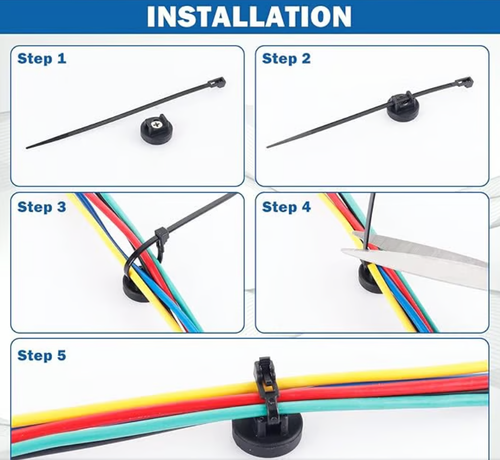 INSTALLATION

Step 1

Step 2

Step 3

Step 4

Step 5