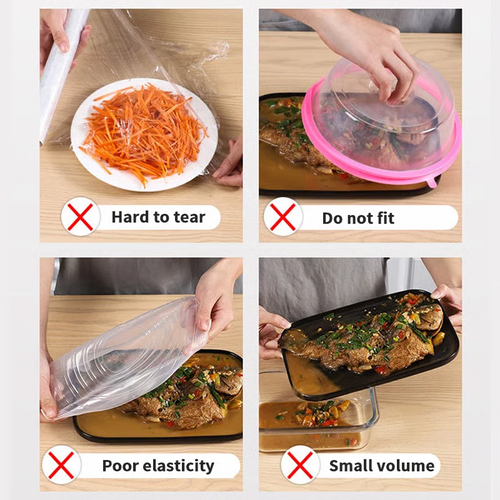 Hard to tear

Do not fit

Poor elasticity

Small volume