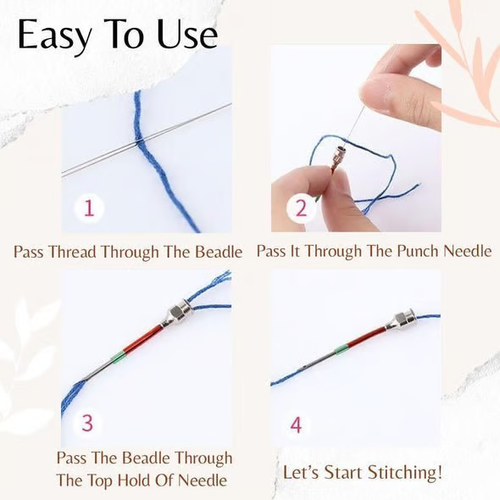 Easy To Use

1

Pass Thread Through The Beadle

2

Pass It Through The Punch Needle

3

Pass The Beadle Through The Top Hold Of Needle

4

Let's Start Stitching!