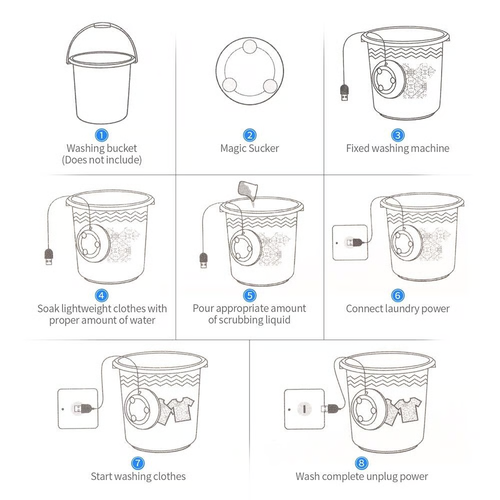 1
Washing bucket
(Does not include)

2
Magic Sucker

3
Fixed washing machine

4
Soak lightweight clothes with proper amount of water

5
Pour appropriate amount of scrubbing liquid

6
Connect laundry power

7
Start washing clothes

8
Wash complete unplug power