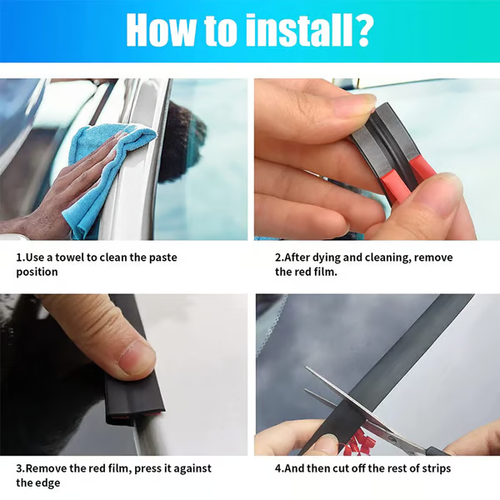 How to install?

1.Use a towel to clean the paste position

2.After dying and cleaning, remove the red film.

3.Remove the red film, press it against the edge

4.And then cut off the rest of strips