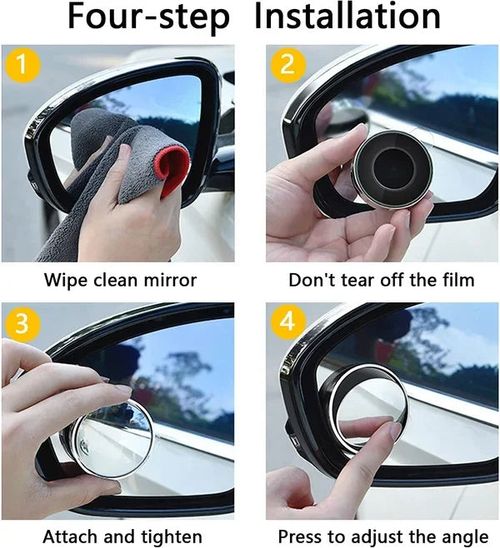 Four-step Installation

1

Wipe clean mirror

2

Don't tear off the film

3

Attach and tighten

4

Press to adjust the angle