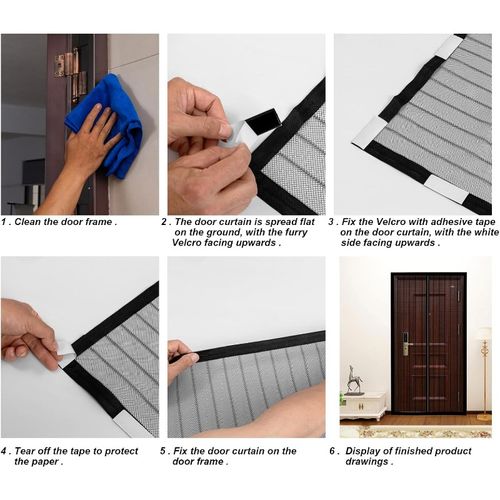 1 . Clean the door frame .

2 . The door curtain is spread flat on the ground, with the furry Velcro facing upwards .

3 . Fix the Velcro with adhesive tape on the door curtain, with the white side facing upwards .

4 . Tear off the tape to protect the paper .

5 . Fix the door curtain on the door frame .

6 . Display of finished product drawings .