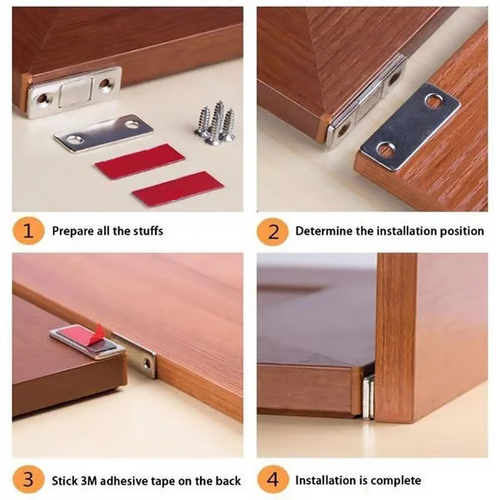 1 Prepare all the stuffs

2 Determine the installation position

3 Stick 3M adhesive tape on the back

4 Installation is complete