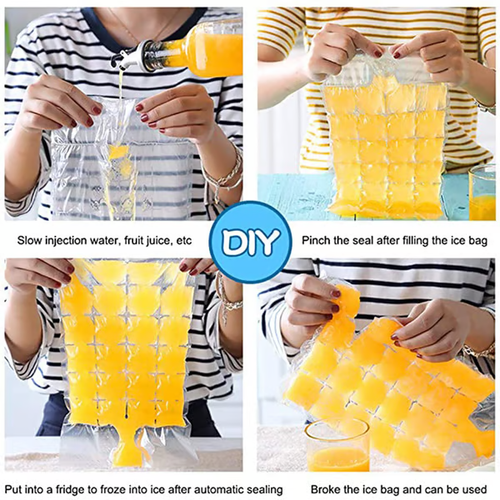 Slow injection water, fruit juice, etc

DIY

Pinch the seal after filling the ice bag

Put into a fridge to froze into ice after automatic sealing

Broke the ice bag and can be used