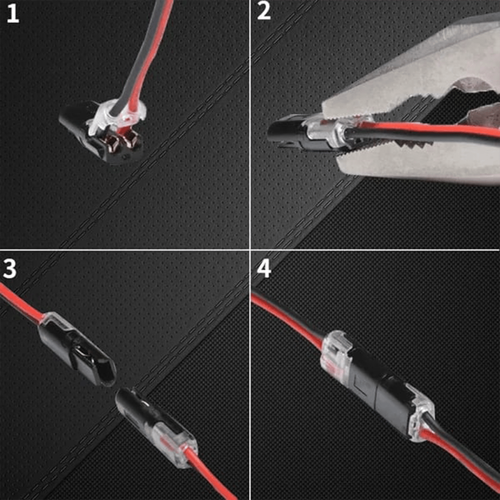 1

2

3

4