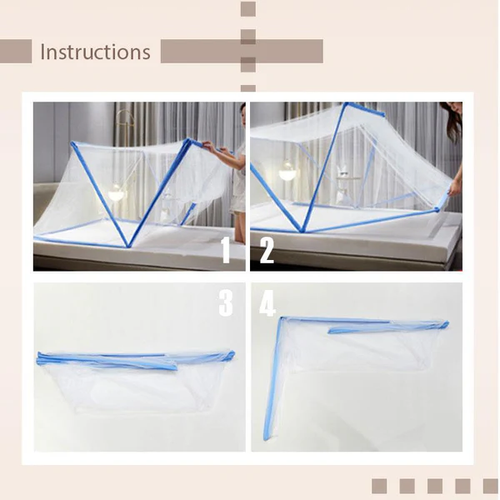 Instructions

1

2

3

4