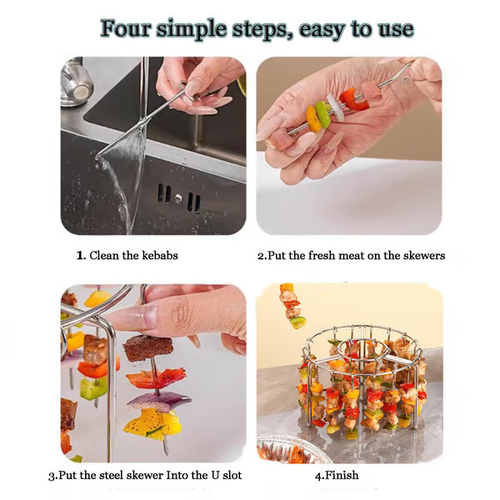 Four simple steps, easy to use

1. Clean the kebabs

2.Put the fresh meat on the skewers

3.Put the steel skewer Into the U slot

4.Finish