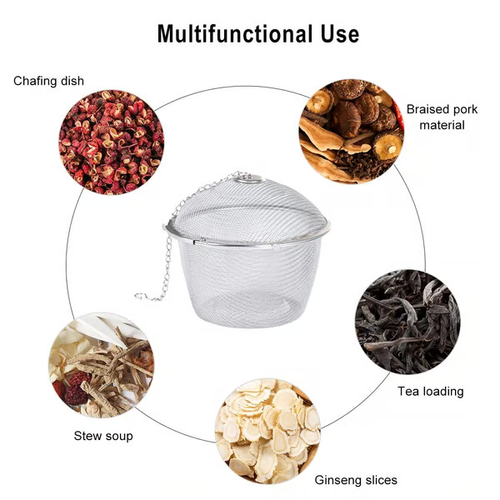 Multifunctional Use

Chafing dish

Braised pork material

Tea loading

Stew soup

Ginseng slices