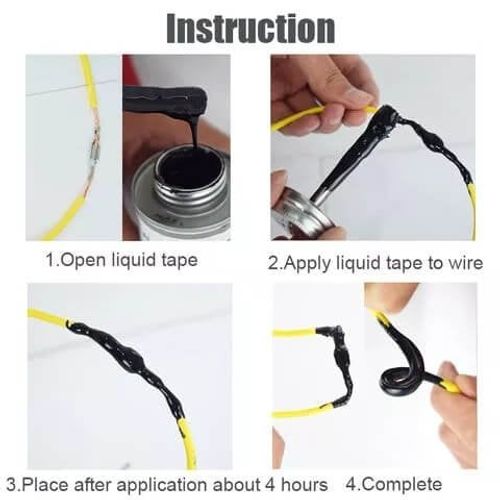 Instruction

1.Open liquid tape

2.Apply liquid tape to wire

3.Place after application about 4 hours

4.Complete