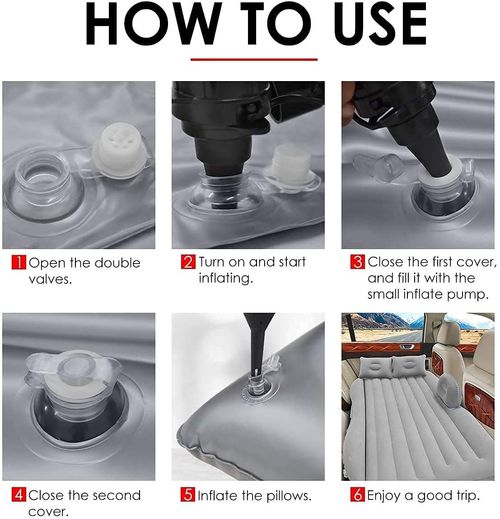 HOW TO USE

1 Open the double valves.

2 Turn on and start inflating.

3 Close the first cover, and fill it with the small inflate pump.

4 Close the second cover.

5 Inflate the pillows.

6 Enjoy a good trip.