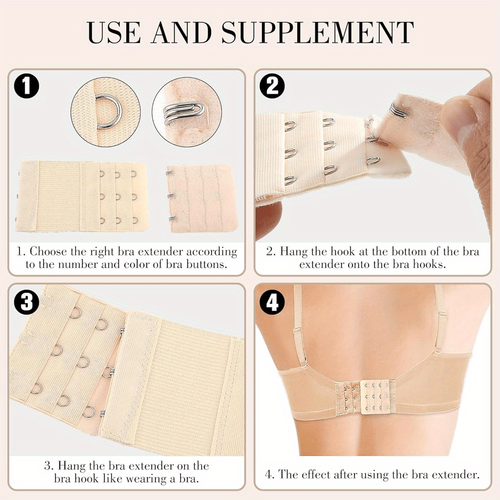 USE AND SUPPLEMENT

1

1. Choose the right bra extender according to the number and color of bra buttons.

2

2. Hang the hook at the bottom of the bra extender onto the bra hooks.

3

3. Hang the bra extender on the bra hook like wearing a bra.

4

4. The effect after using the bra extender.