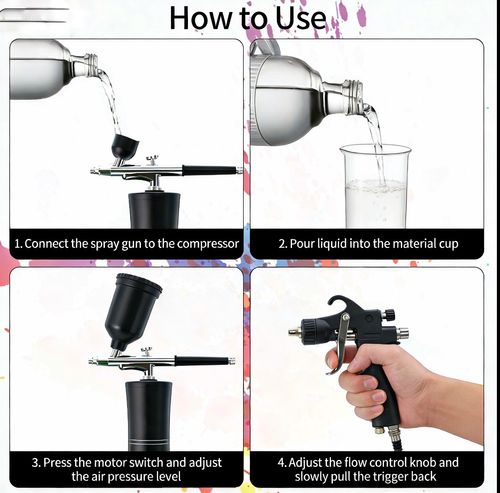 How to Use

1. Connect the spray gun to the compressor

2. Pour liquid into the material cup

3. Press the motor switch and adjust the air pressure level

4. Adjust the flow control knob and slowly pull the trigger back