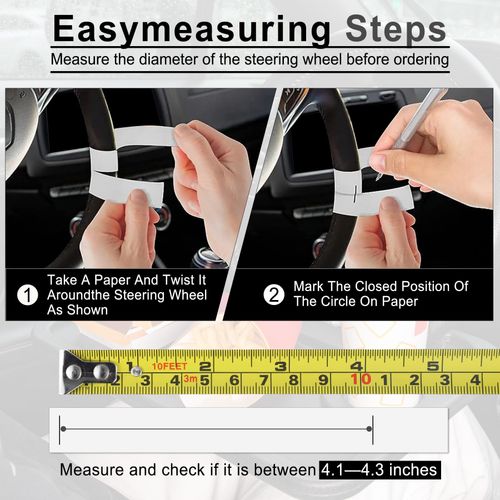 Easymeasuring Steps

Measure the diameter of the steering wheel before ordering

1 Take A Paper And Twist It Aroundthe Steering Wheel As Shown

2 Mark The Closed Position Of The Circle On Paper

1 10FEET 2 3 4 5
2 3 4 3m 5 6 7 8 9 10 1 2 3 4

Measure and check if it is between 4.1—4.3 inches