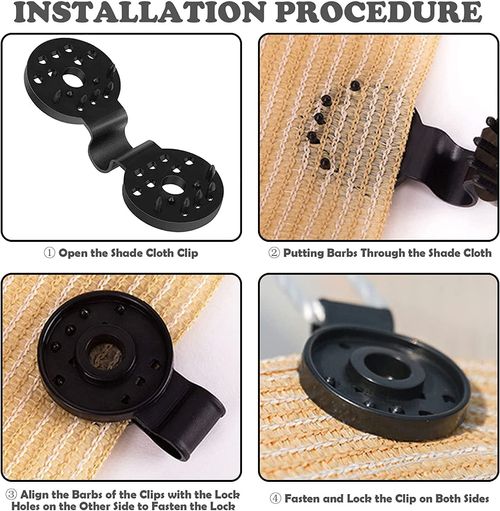 INSTALLATION PROCEDURE

① Open the Shade Cloth Clip

② Putting Barbs Through the Shade Cloth

③ Align the Barbs of the Clips with the Lock Holes on the Other Side to Fasten the Lock

④ Fasten and Lock the Clip on Both Sides