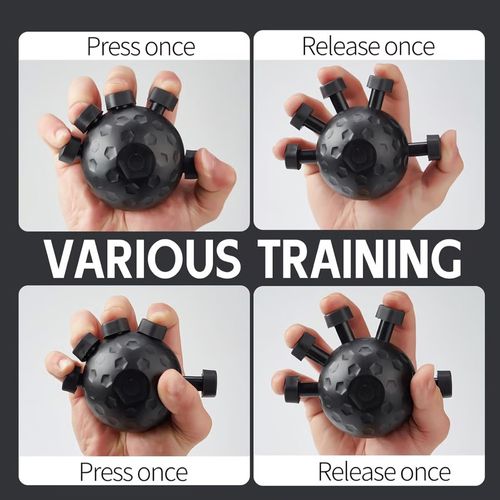 Press once

Release once

VARIOUS TRAINING

Press once

Release once