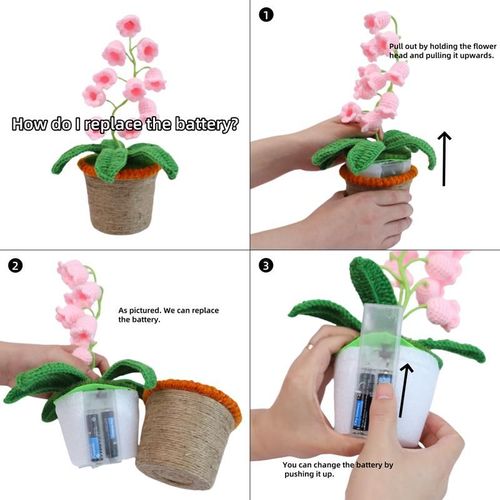 How do I replace the battery?

1

Pull out by holding the flower head and pulling it upwards.

2

As pictured. We can replace the battery.

3

You can change the battery by pushing it up.