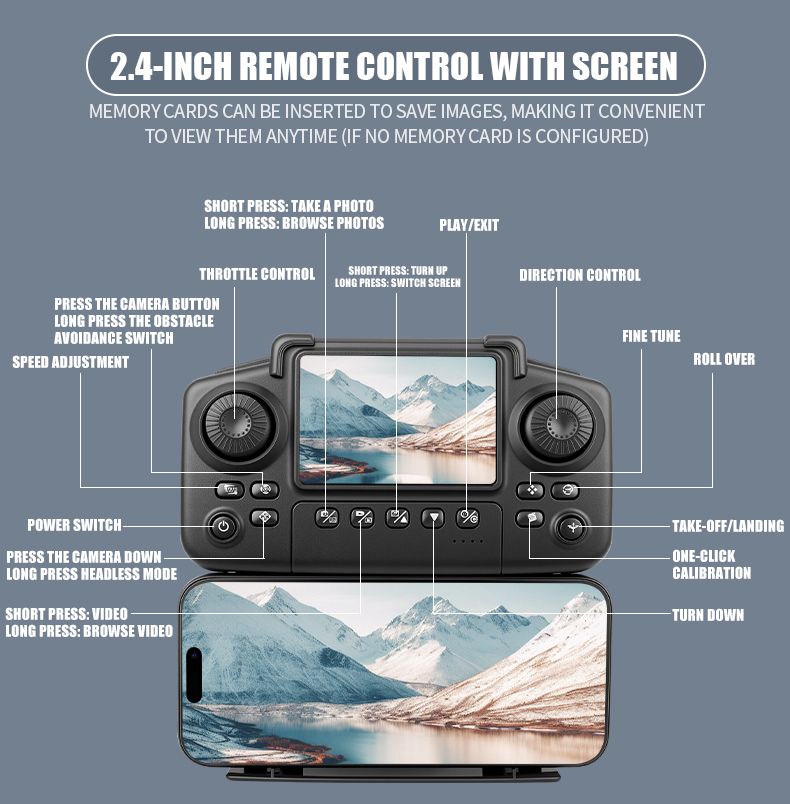 2.4-INCH REMOTE CONTROL WITH SCREEN

MEMORY CARDS CAN BE INSERTED TO SAVE IMAGES, MAKING IT CONVENIENT TO VIEW THEM ANYTIME (IF NO MEMORY CARD IS CONFIGURED)

SHORT PRESS: TAKE A PHOTO
LONG PRESS: BROWSE PHOTOS

PLAY/EXIT

THROTTLE CONTROL

SHORT PRESS: TURN UP
LONG PRESS: SWITCH SCREEN

DIRECTION CONTROL

PRESS THE CAMERA BUTTON
LONG PRESS THE OBSTACLE AVOIDANCE SWITCH

FINE TUNE

SPEED ADJUSTMENT

ROLL OVER

POWER SWITCH

TAKE-OFF/LANDING

PRESS THE CAMERA DOWN
LONG PRESS HEADLESS MODE

ONE-CLICK CALIBRATION

SHORT PRESS: VIDEO
LONG PRESS: BROWSE VIDEO

TURN DOWN