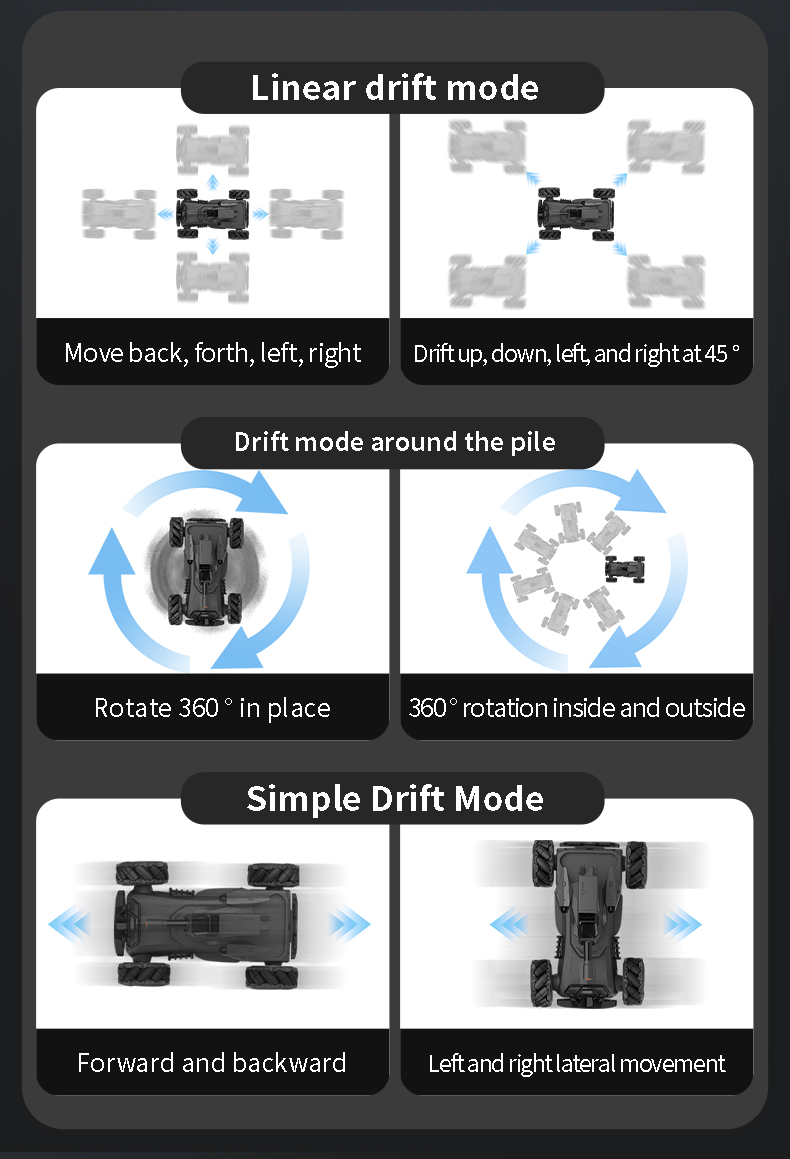 Linear drift mode

Move back, forth, left, right

Drift up, down, left, and right at 45 °

Drift mode around the pile

Rotate 360 ° in place

360 ° rotation inside and outside

Simple Drift Mode

Forward and backward

Left and right lateral movement