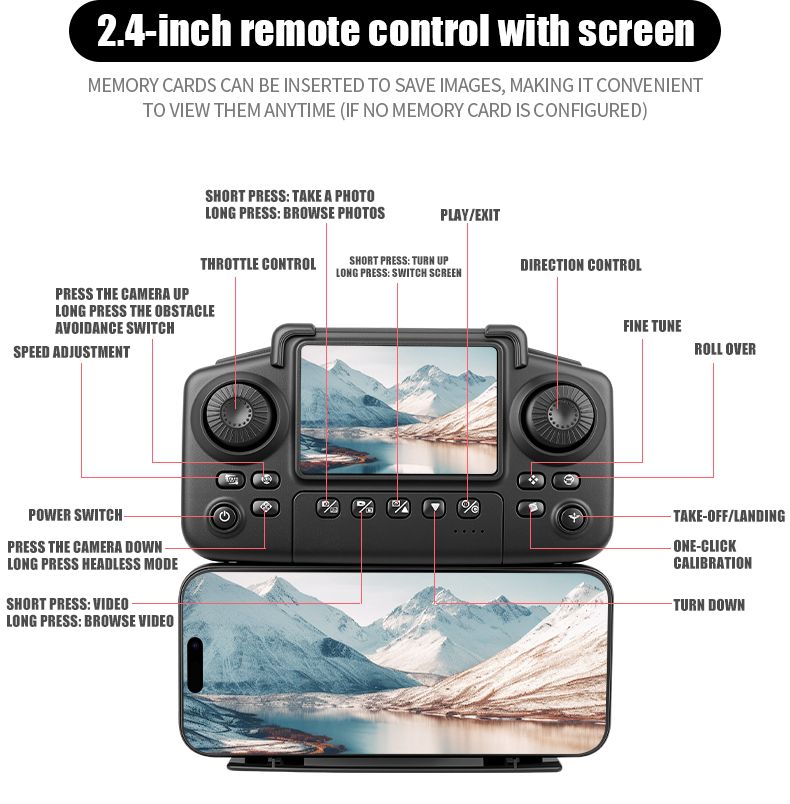 2.4-inch remote control with screen

MEMORY CARDS CAN BE INSERTED TO SAVE IMAGES, MAKING IT CONVENIENT TO VIEW THEM ANYTIME (IF NO MEMORY CARD IS CONFIGURED)

SHORT PRESS: TAKE A PHOTO
LONG PRESS: BROWSE PHOTOS

PLAY/EXIT

THROTTLE CONTROL

SHORT PRESS: TURN UP
LONG PRESS: SWITCH SCREEN

DIRECTION CONTROL

PRESS THE CAMERA UP
LONG PRESS THE OBSTACLE AVOIDANCE SWITCH

FINE TUNE

SPEED ADJUSTMENT

ROLL OVER

POWER SWITCH

TAKE-OFF/LANDING

PRESS THE CAMERA DOWN
LONG PRESS HEADLESS MODE

ONE-CLICK CALIBRATION

SHORT PRESS: VIDEO
LONG PRESS: BROWSE VIDEO

TURN DOWN