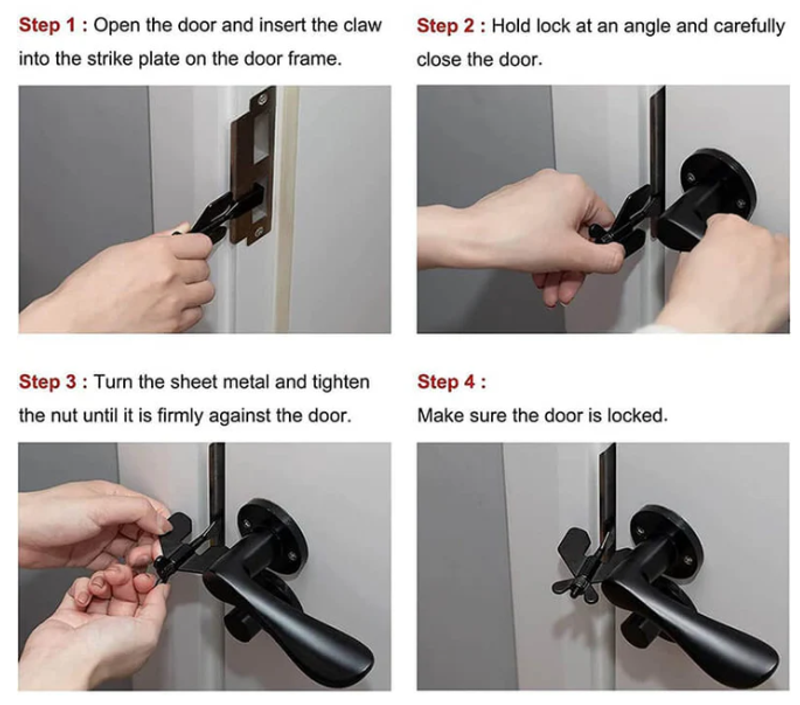 Step 1 : Open the door and insert the claw into the strike plate on the door frame.

Step 2 : Hold lock at an angle and carefully close the door.

Step 3 : Turn the sheet metal and tighten the nut until it is firmly against the door.

Step 4 :
Make sure the door is locked.