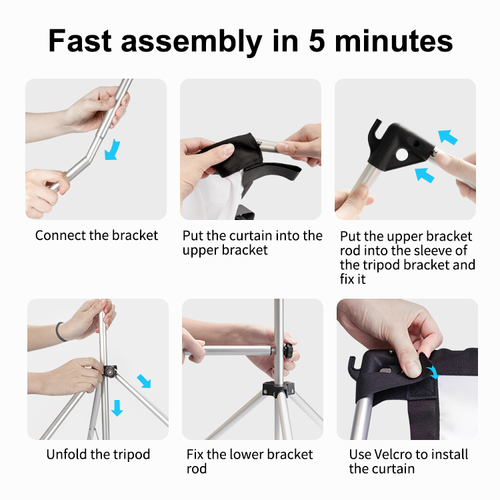 Fast assembly in 5 minutes

Connect the bracket

Put the curtain into the upper bracket

Put the upper bracket rod into the sleeve of the tripod bracket and fix it

Unfold the tripod

Fix the lower bracket rod

Use Velcro to install the curtain