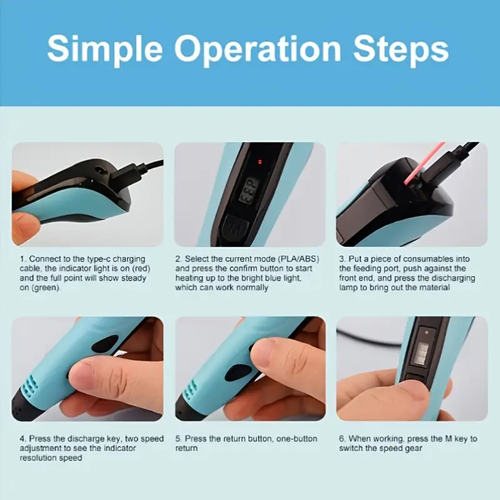 Simple Operation Steps

1. Connect to the type-c charging cable, the indicator light is on (red) and the full point will show steady on (green).

2. Select the current mode (PLA/ABS) and press the confirm button to start heating up to the bright blue light, which can work normally

3. Put a piece of consumables into the feeding port, push against the front end, and press the discharging lamp to bring out the material

4. Press the discharge key, two speed adjustment to see the indicator resolution speed

5. Press the return button, one-button return

6. When working, press the M key to switch the speed gear