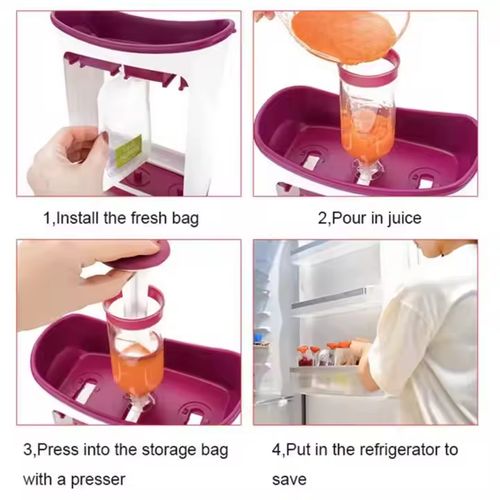 1,Install the fresh bag

2,Pour in juice

3,Press into the storage bag with a presser

4,Put in the refrigerator to save