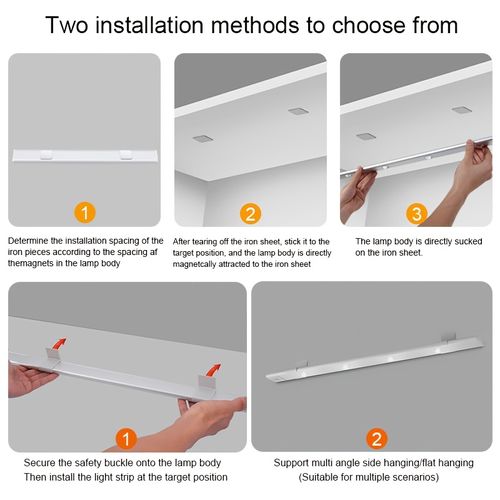 Two installation methods to choose from

1

Determine the installation spacing of the iron pieces according to the spacing af themagnets in the lamp body

2

After tearing off the iron sheet, stick it to the target position, and the lamp body is directly magnetcally attracted to the iron sheet

3

The lamp body is directly sucked on the iron sheet.

1

Secure the safety buckle onto the lamp body
Then install the light strip at the target position

2

Support multi angle side hanging/flat hanging
(Suitable for multiple scenarios)