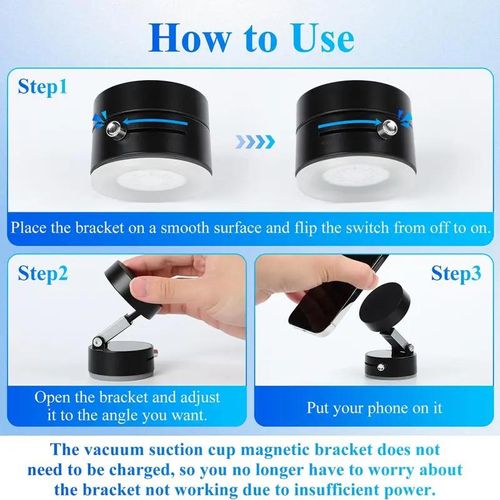 How to Use

Step1

Place the bracket on a smooth surface and flip the switch from off to on.

Step2

Open the bracket and adjust it to the angle you want.

Step3

Put your phone on it

The vacuum suction cup magnetic bracket does not need to be charged, so you no longer have to worry about the bracket not working due to insufficient power.