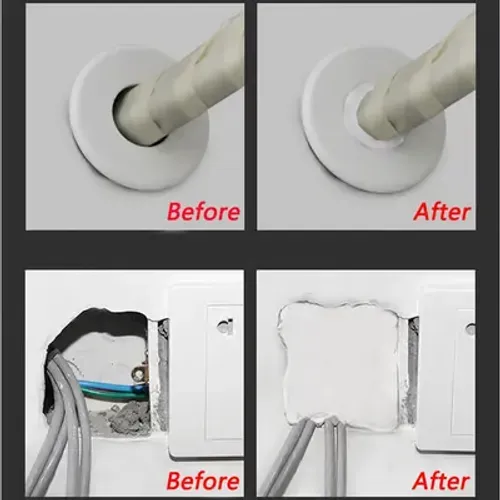 Before

After

Before

After