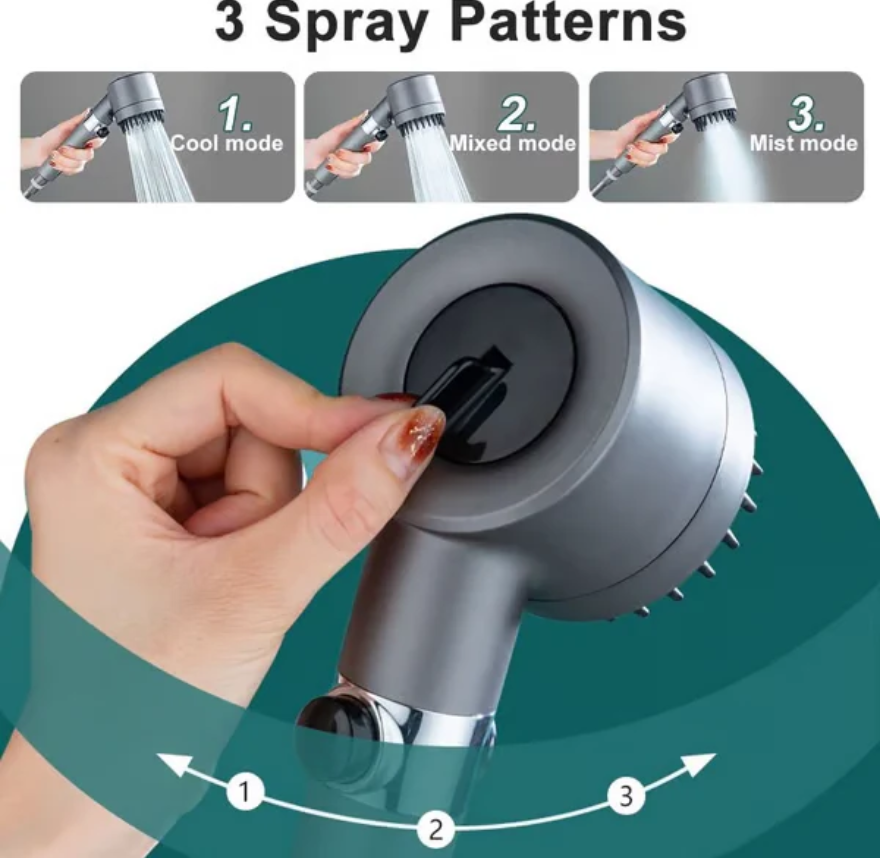 3 Spray Patterns

1.
Cool mode

2.
Mixed mode

3.
Mist mode

1

2

3