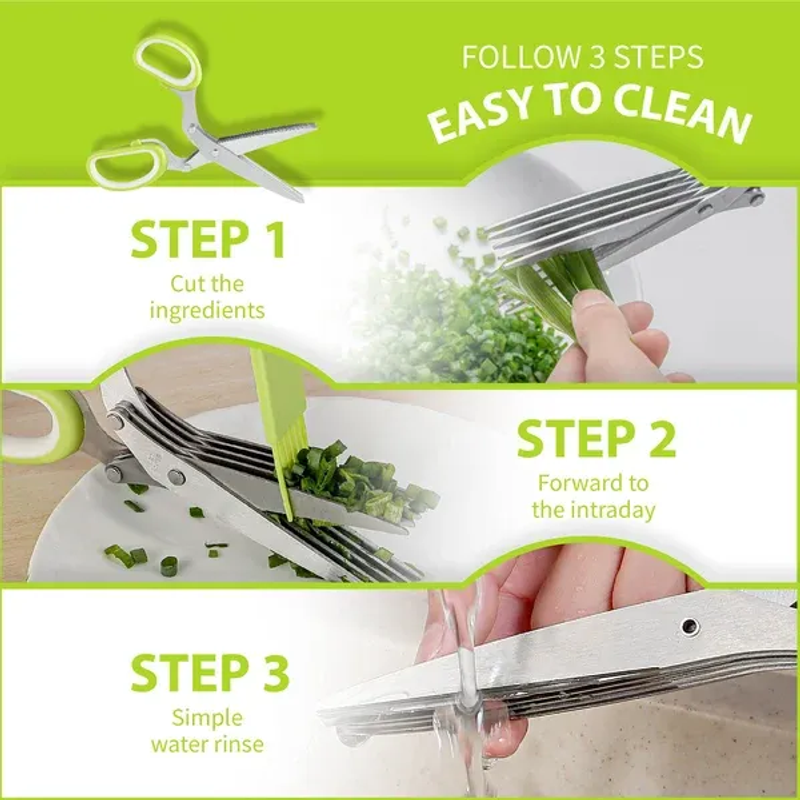 FOLLOW 3 STEPS
EASY TO CLEAN

STEP 1
Cut the ingredients

STEP 2
Forward to the intraday

STEP 3
Simple water rinse