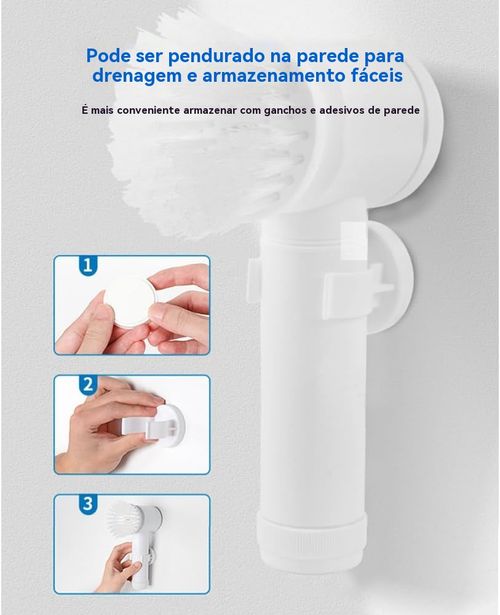 Pode ser pendurado na parede para drenagem e armazenamento fáceis

É mais conveniente armazenar com ganchos e adesivos de parede

1

2

3