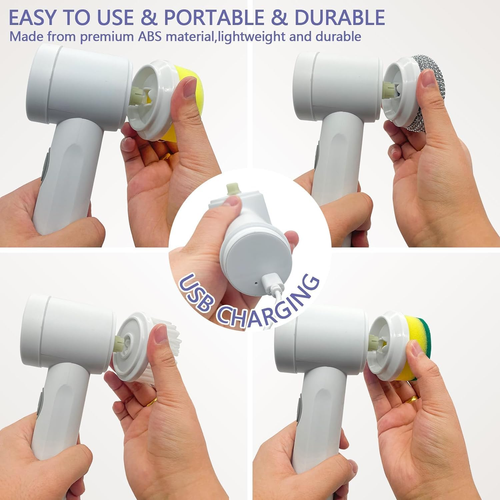 EASY TO USE & PORTABLE & DURABLE
Made from premium ABS material,lightweight and durable

USB CHARGING