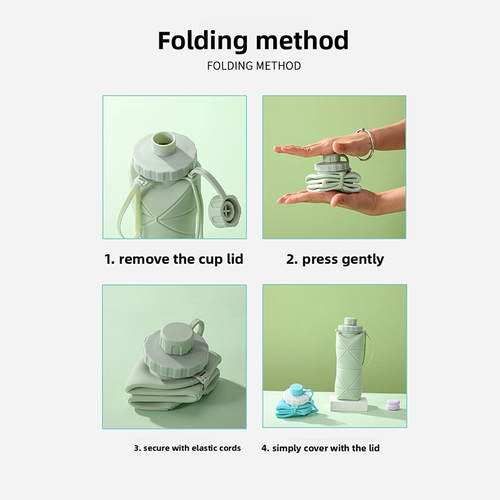 Folding method

FOLDING METHOD

1. remove the cup lid

2. press gently

3. secure with elastic cords

4. simply cover with the lid