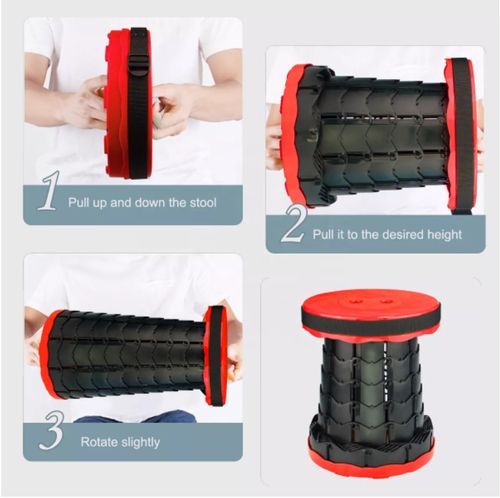 1 Pull up and down the stool

2 Pull it to the desired height

3 Rotate slightly