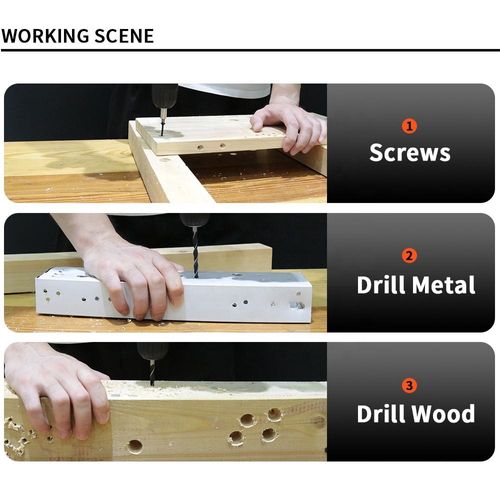 WORKING SCENE

1
Screws

2
Drill Metal

3
Drill Wood