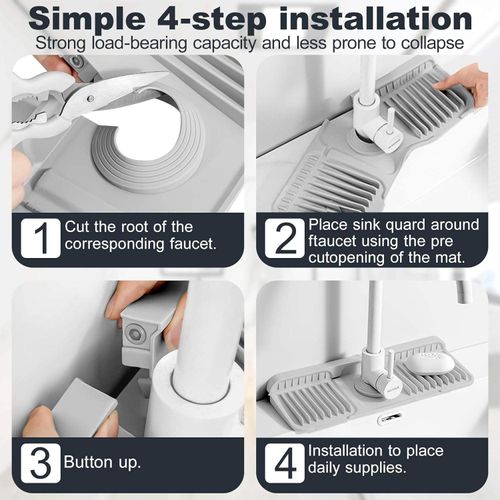 Simple 4-step installation

Strong load-bearing capacity and less prone to collapse

1 Cut the root of the corresponding faucet.

2 Place sink quard around ftaucet using the pre cutopening of the mat.

3 Button up.

4 Installation to place daily supplies.