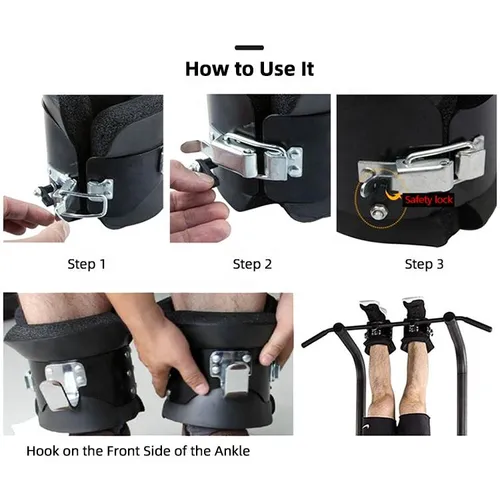 How to Use It

Safety lock

Step 1

Step 2

Step 3

Hook on the Front Side of the Ankle