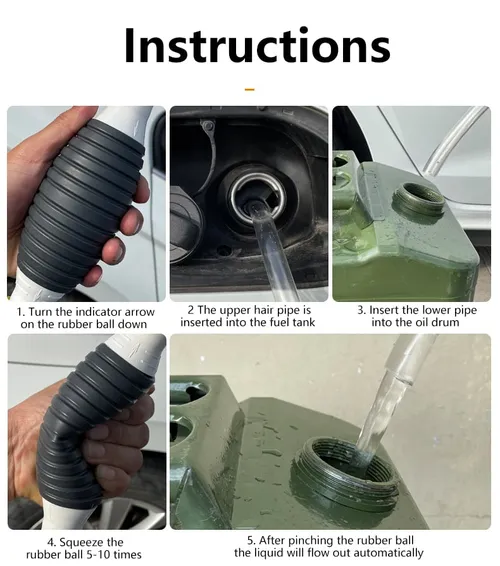 Instructions

1. Turn the indicator arrow on the rubber ball down

2 The upper hair pipe is inserted into the fuel tank

3. Insert the lower pipe into the oil drum

4. Squeeze the rubber ball 5-10 times

5. After pinching the rubber ball the liquid will flow out automatically