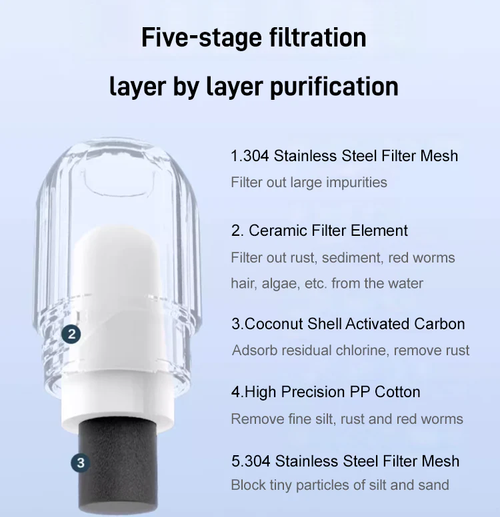 Five-stage filtration

layer by layer purification

2

3

1.304 Stainless Steel Filter Mesh
Filter out large impurities

2. Ceramic Filter Element
Filter out rust, sediment, red worms hair, algae, etc. from the water

3.Coconut Shell Activated Carbon
Adsorb residual chlorine, remove rust

4.High Precision PP Cotton
Remove fine silt, rust and red worms

5.304 Stainless Steel Filter Mesh
Block tiny particles of silt and sand